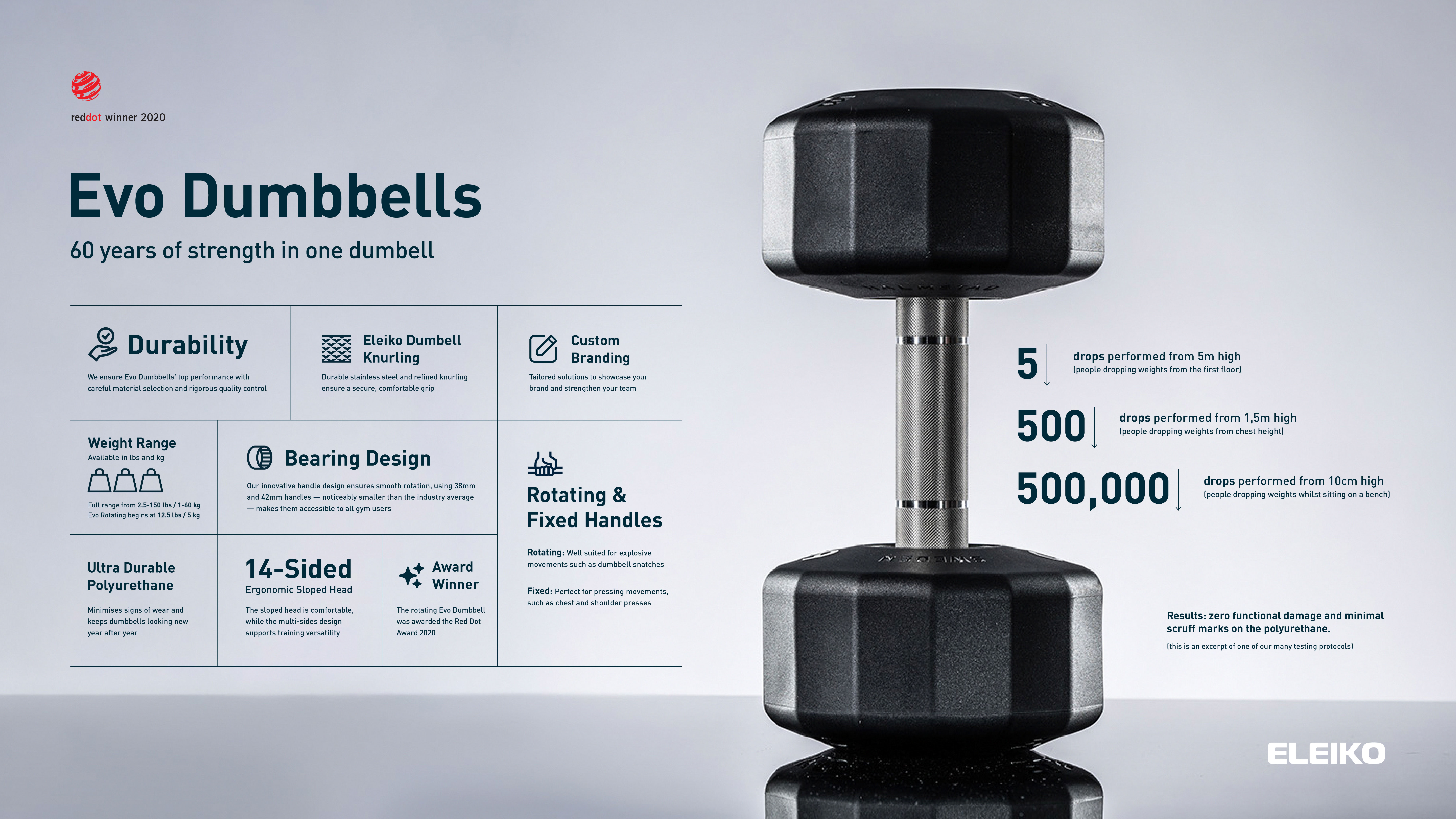 reddot winner 2020

Evo Dumbbells

60 years of strength in one dumbell

Durability

We ensure Evo Dumbbells' top performance with careful material selection and rigorous quality control

Eleiko Dumbell Knurling

Durable stainless steel and refined knurling ensure a secure, comfortable grip

Custom Branding

Tailored solutions to showcase your brand and strengthen your team

Weight Range
Available in lbs and kg

Full range from 2.5-150 lbs / 1-60 kg
Evo Rotating begins at 12.5 lbs / 5 kg

Bearing Design

Our innovative handle design ensures smooth rotation, using 38mm and 42mm handles — noticeably smaller than the industry average — makes them accessible to all gym users

Rotating & Fixed Handles

Rotating: Well suited for explosive movements such as dumbbell snatches

Fixed: Perfect for pressing movements, such as chest and shoulder presses

Ultra Durable Polyurethane

Minimises signs of wear and keeps dumbbells looking new year after year

14-Sided
Ergonomic Sloped Head

The sloped head is comfortable, while the multi-sides design supports training versatility

Award Winner

The rotating Evo Dumbbell was awarded the Red Dot Award 2020

5 drops performed from 5m high
(people dropping weights from the first floor)

500 drops performed from 1,5m high
(people dropping weights from chest height)

500,000 drops performed from 10cm high
(people dropping weights whilst sitting on a bench)

Results: zero functional damage and minimal scruff marks on the polyurethane.

(this is an excerpt of one of our many testing protocols)

ELEIKO